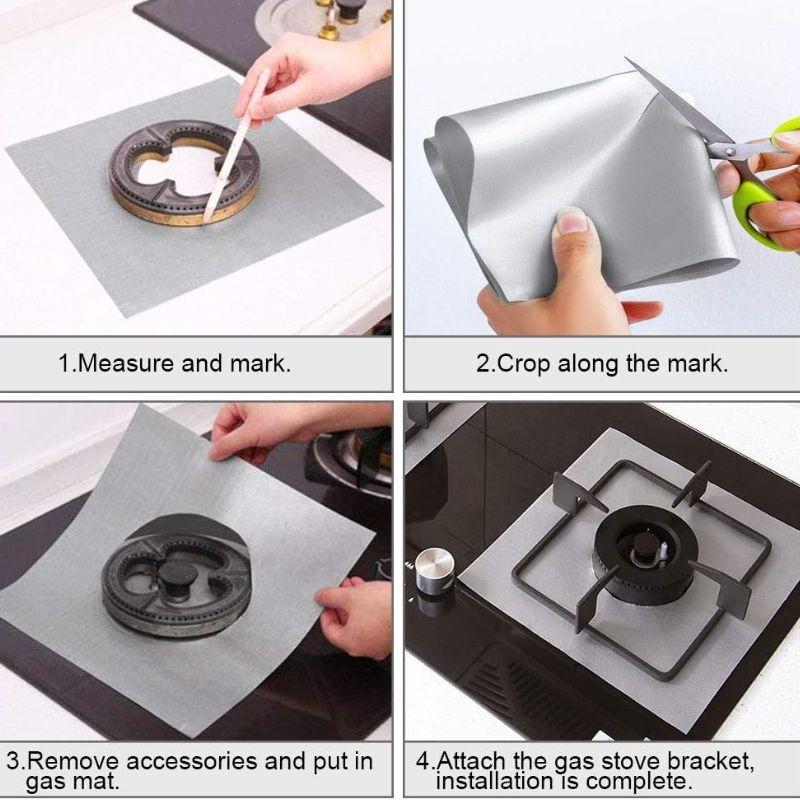 1.Measure and mark.

2.Crop along the mark.

3.Remove accessories and put in gas mat.

4.Attach the gas stove bracket, installation is complete.