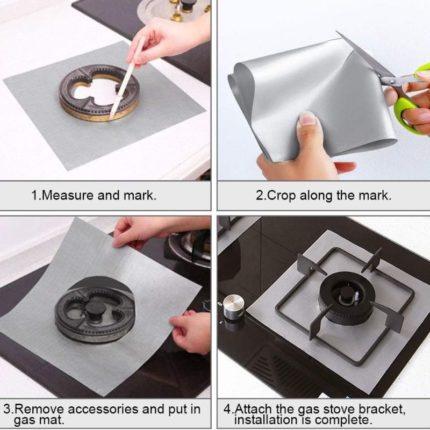 1.Measure and mark.

2.Crop along the mark.

3.Remove accessories and put in gas mat.

4.Attach the gas stove bracket, installation is complete.